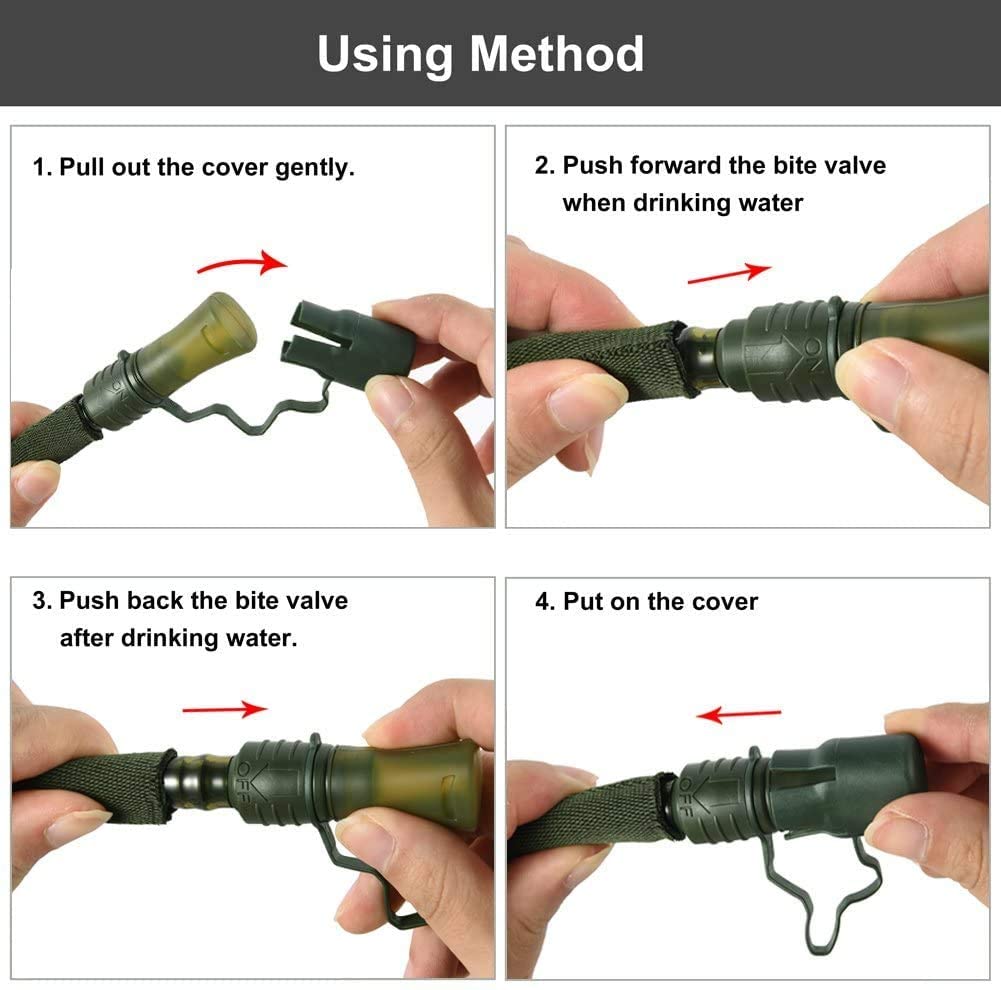 Using Method

1. Pull out the cover gently.

2. Push forward the bite valve when drinking water

ON

3. Push back the bite valve after drinking water.

OFF

4. Put on the cover

OFF